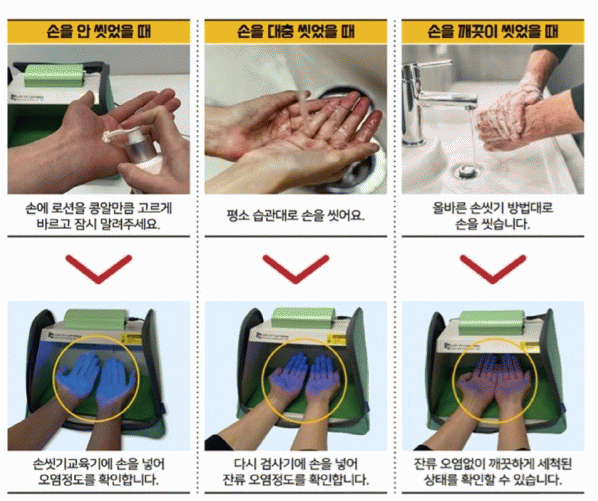 손을 안 씻었을 때

손에 로션을 콩알만큼 고르게 바르고 잠시 말려주세요.

손씻기교육기에 손을 넣어 오염정도를 확인합니다.

손을 대충 씻었을 때

평소 습관대로 손을 씻어요.

다시 검사기에 손을 넣어 잔류 오염정도를 확인합니다.

손을 깨끗이 씻었을 때

올바른 손씻기 방법대로 손을 씻습니다.

잔류 오염없이 깨끗하게 세척된 상태를 확인할 수 있습니다.